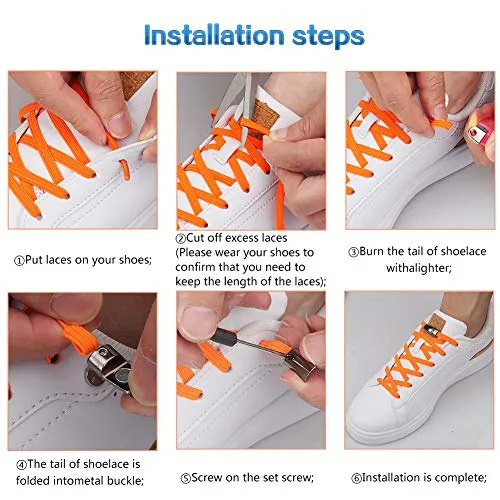 Installation steps

①Put laces on your shoes;

②Cut off excess laces (Please wear your shoes to confirm that you need to keep the length of the laces);

③Burn the tail of shoelace withalighter;

④The tail of shoelace is folded intometal buckle;

⑤Screw on the set screw;

⑥Installation is complete;